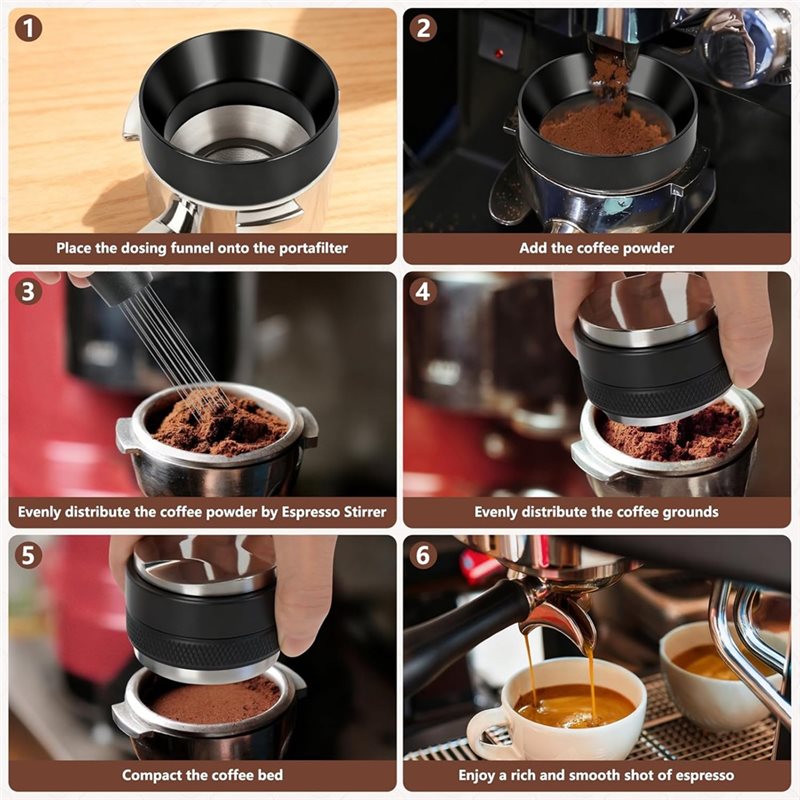 1
Place the dosing funnel onto the portafilter

2
Add the coffee powder

3
Evenly distribute the coffee powder by Espresso Stirrer

4
Evenly distribute the coffee grounds

5
Compact the coffee bed

6
Enjoy a rich and smooth shot of espresso